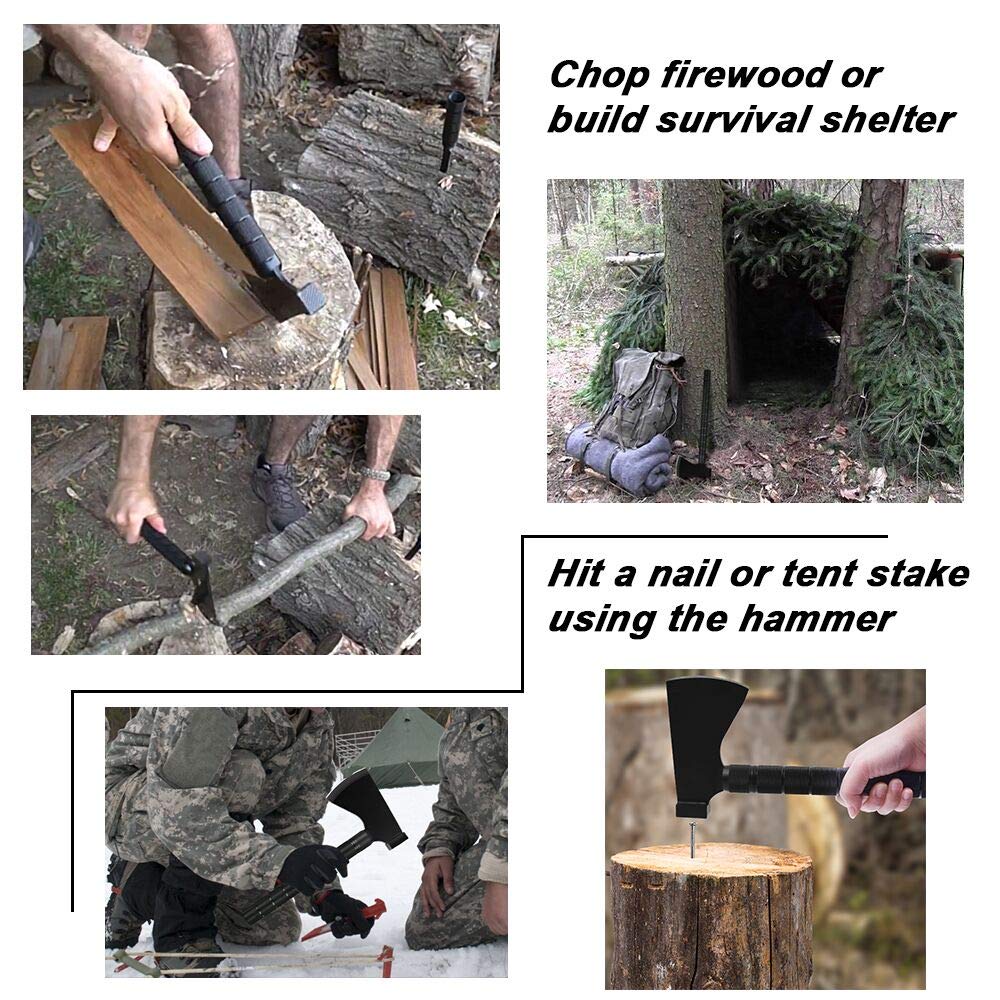 Chop firewood or build survival shelter

Hit a nail or tent stake using the hammer